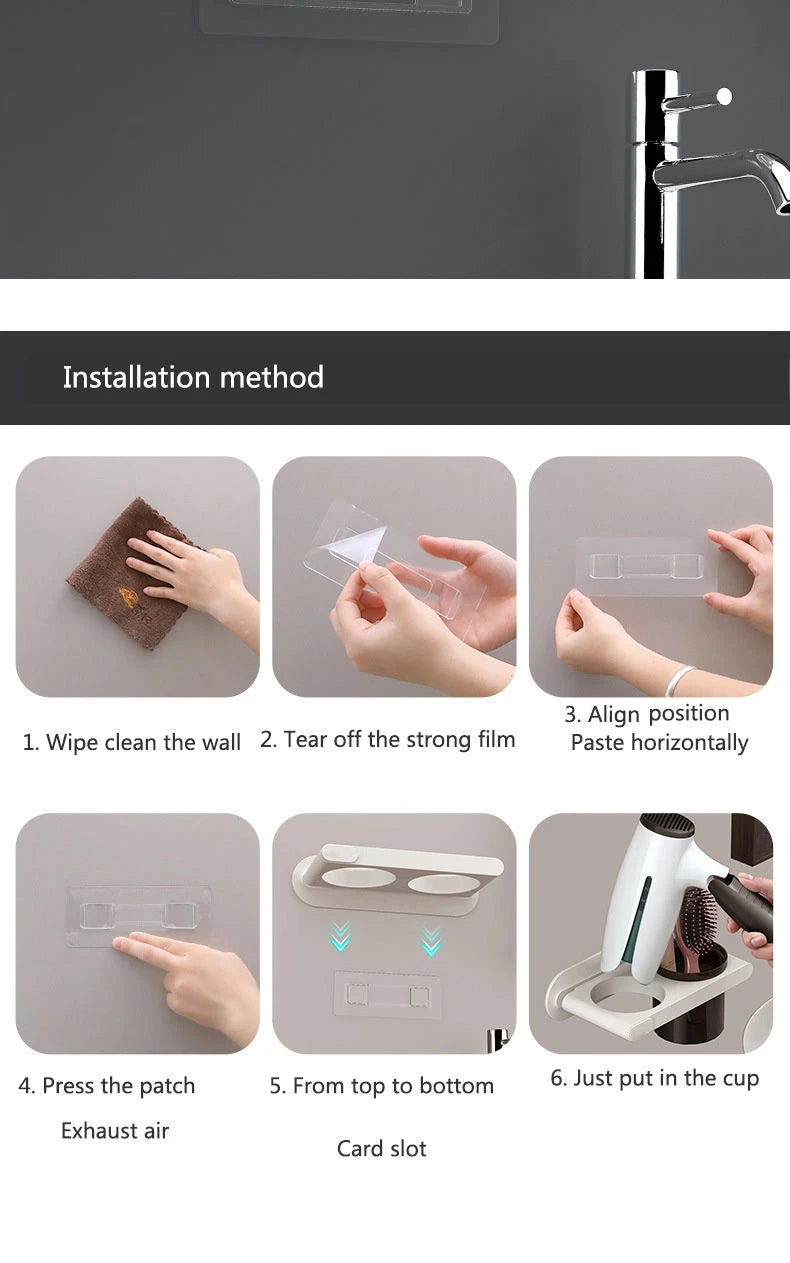 Installation method

1. Wipe clean the wall

2. Tear off the strong film

3. Align position
Paste horizontally

4. Press the patch
Exhaust air

5. From top to bottom
Card slot

6. Just put in the cup