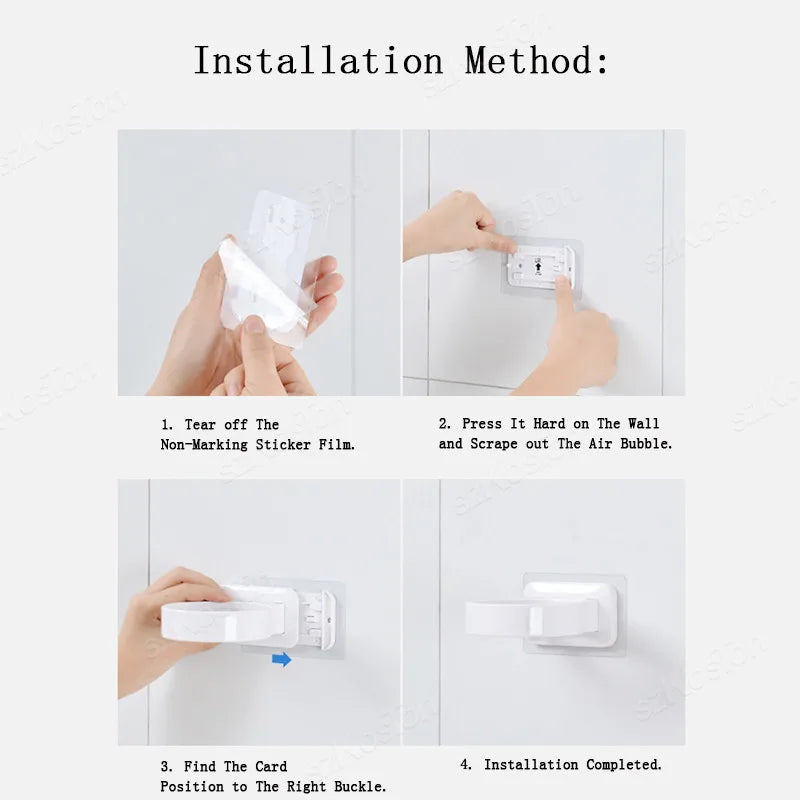 Installation Method:

1. Tear off The Non-Marking Sticker Film.

2. Press It Hard on The Wall and Scrape out The Air Bubble.

3. Find The Card Position to The Right Buckle.

4. Installation Completed.