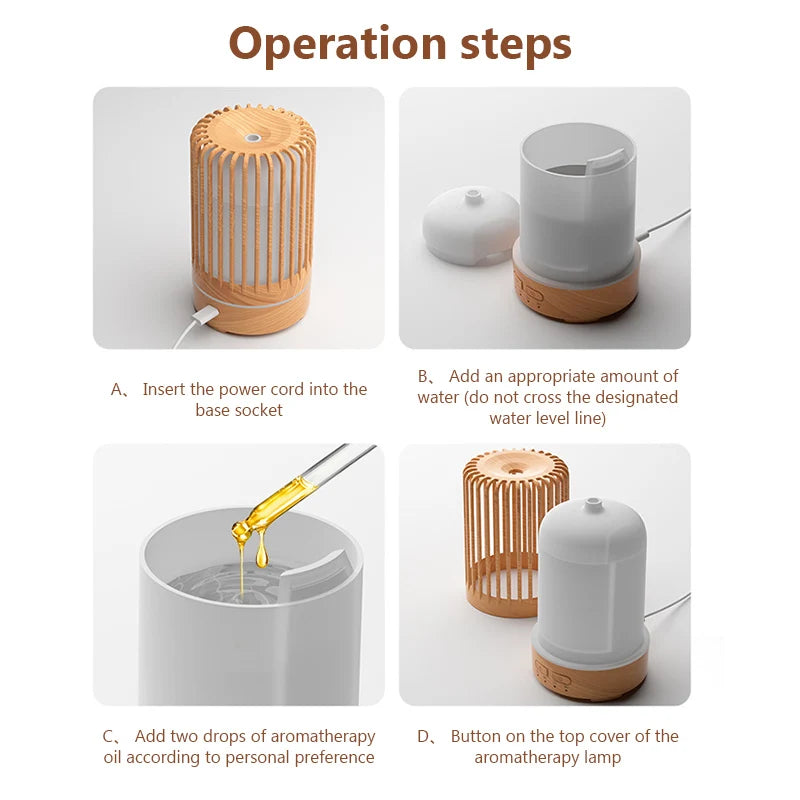 Operation steps

A、 Insert the power cord into the base socket

B、 Add an appropriate amount of water (do not cross the designated water level line)

C、 Add two drops of aromatherapy oil according to personal preference

D、 Button on the top cover of the aromatherapy lamp