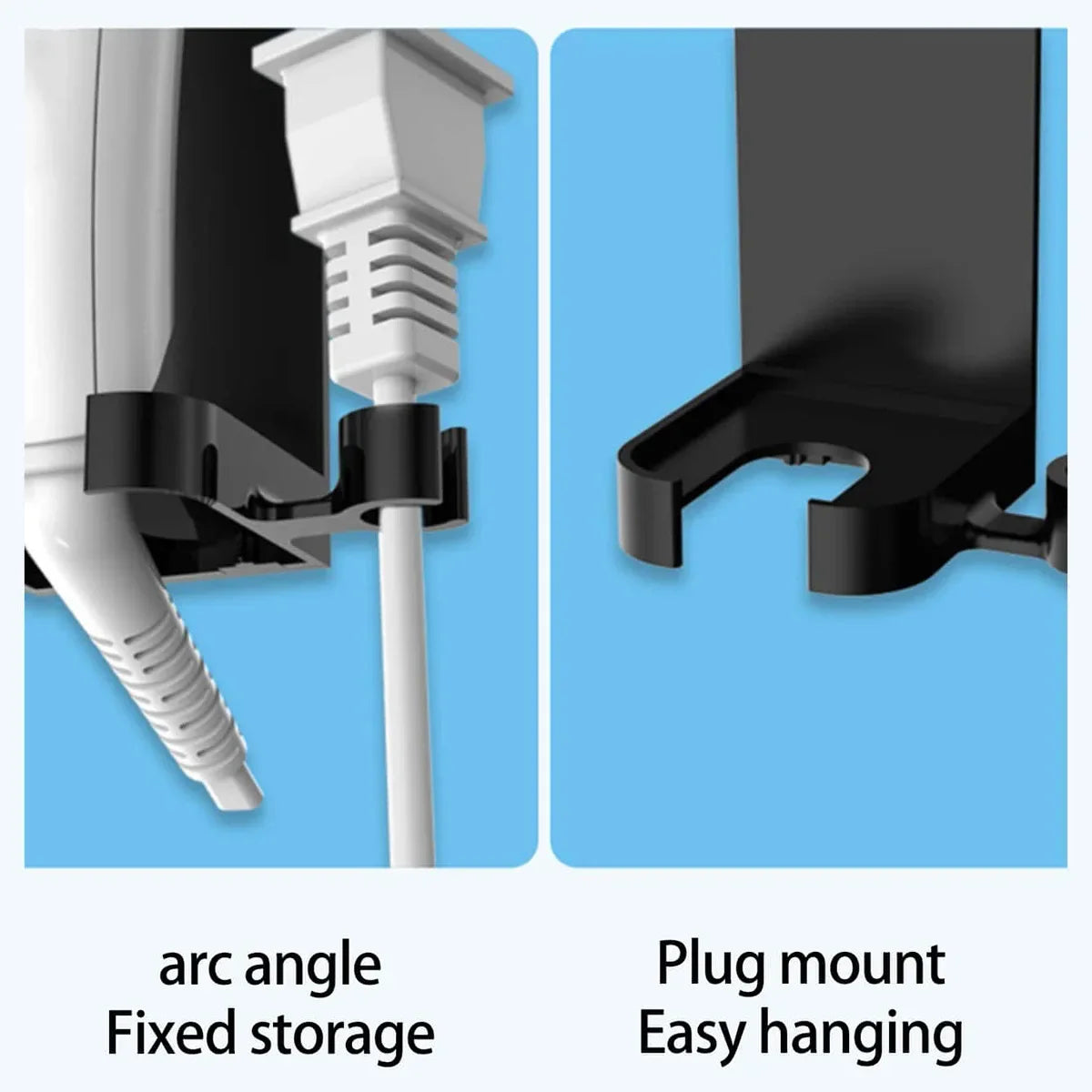 arc angle
Fixed storage

Plug mount
Easy hanging