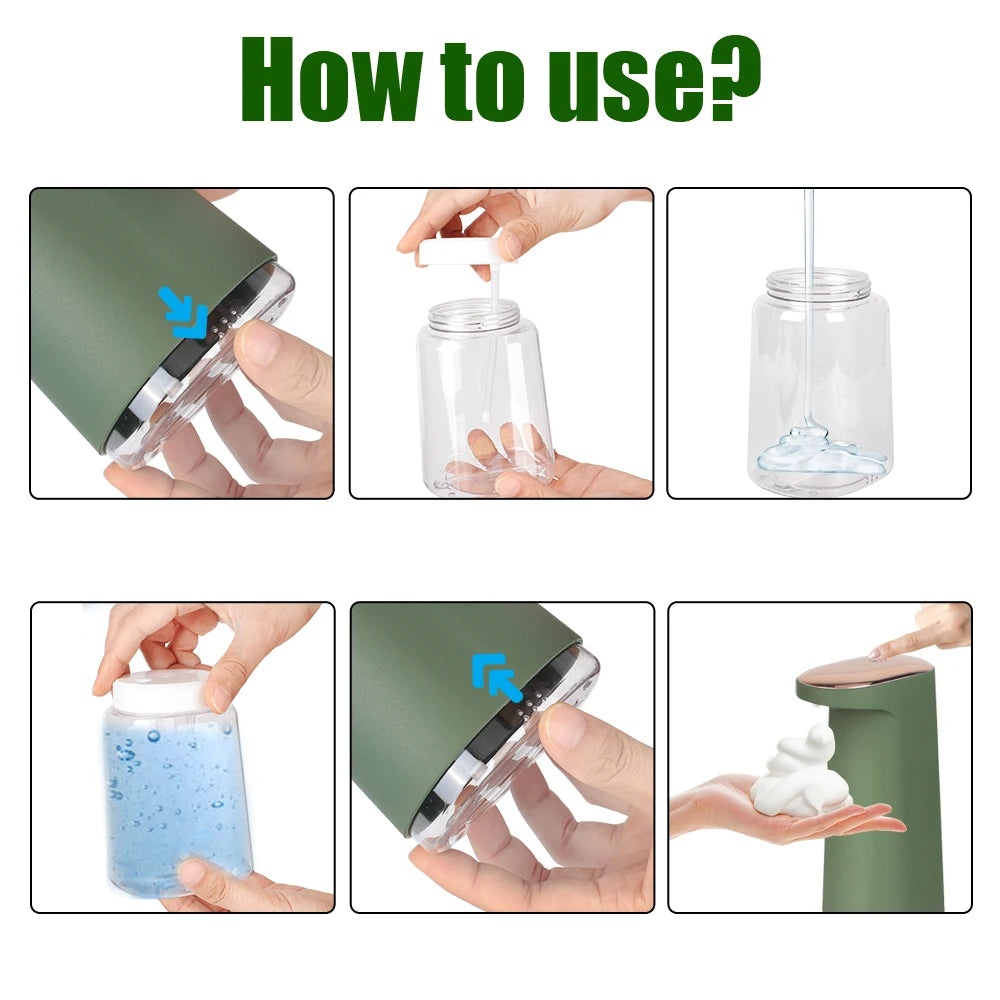 How to use?