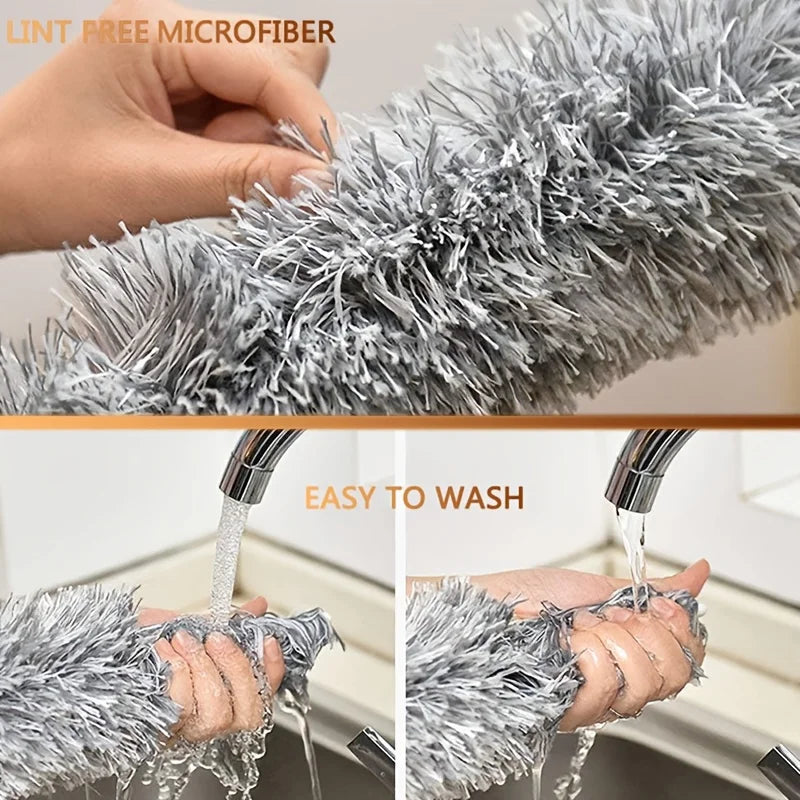 LINT FREE MICROFIBER

EASY TO WASH