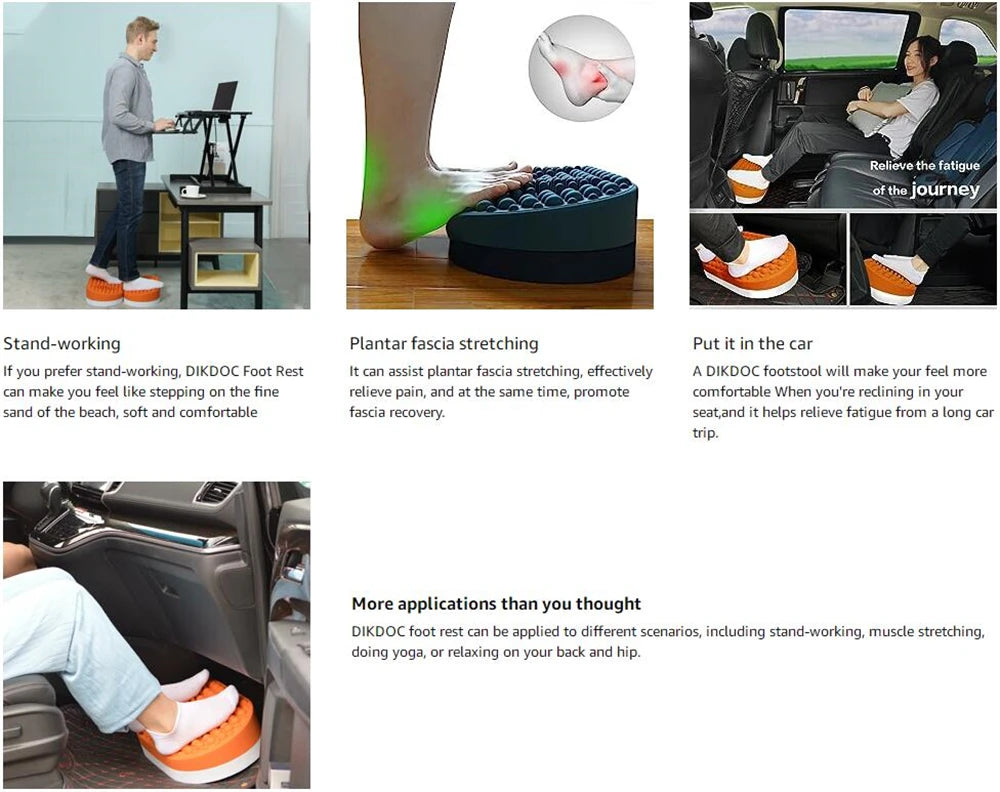 Stand-working
If you prefer stand-working, DIKDOC Foot Rest can make you feel like stepping on the fine sand of the beach, soft and comfortable

Plantar fascia stretching
It can assist plantar fascia stretching, effectively relieve pain, and at the same time, promote fascia recovery.

Relieve the fatigue of the journey

Put it in the car
A DIKDOC footstool will make your feel more comfortable When you're reclining in your seat,and it helps relieve fatigue from a long car trip.

More applications than you thought
DIKDOC foot rest can be applied to different scenarios, including stand-working, muscle stretching, doing yoga, or relaxing on your back and hip.