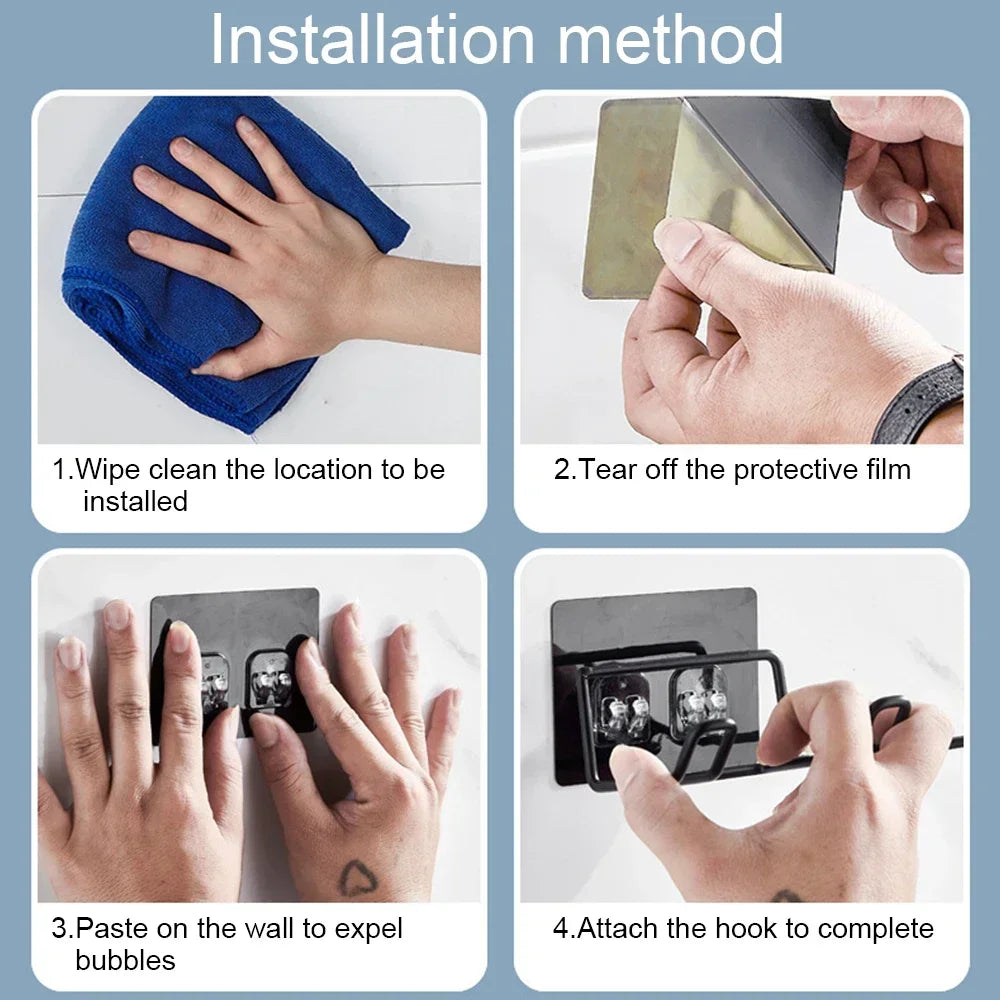 Installation method

1.Wipe clean the location to be installed

2.Tear off the protective film

3.Paste on the wall to expel bubbles

4.Attach the hook to complete