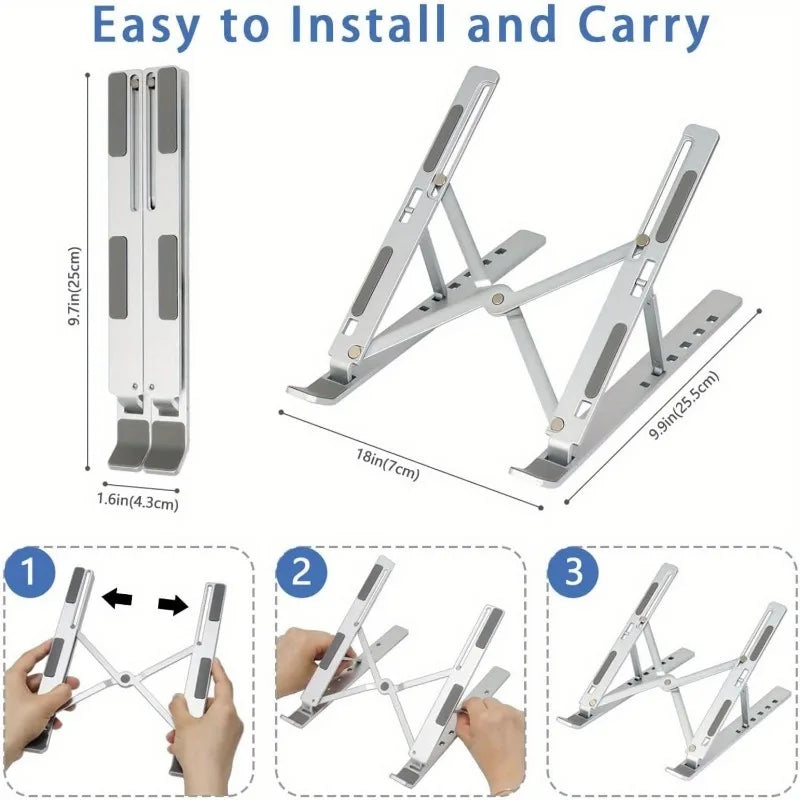 Easy to Install and Carry

9.7in(25cm)

1.6in(4.3cm)

18in(7cm)

9.9in(25.5cm)

1

2

3