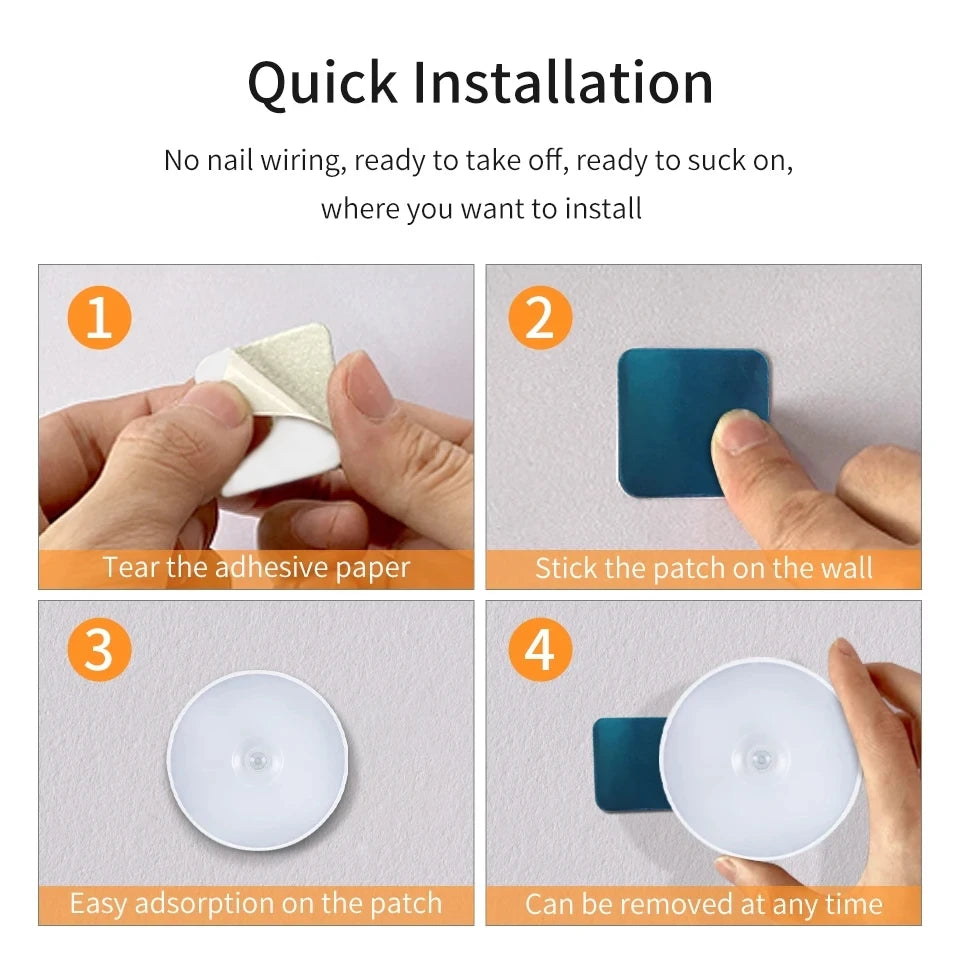 Quick Installation

No nail wiring, ready to take off, ready to suck on, where you want to install

1
Tear the adhesive paper

2
Stick the patch on the wall

3
Easy adsorption on the patch

4
Can be removed at any time