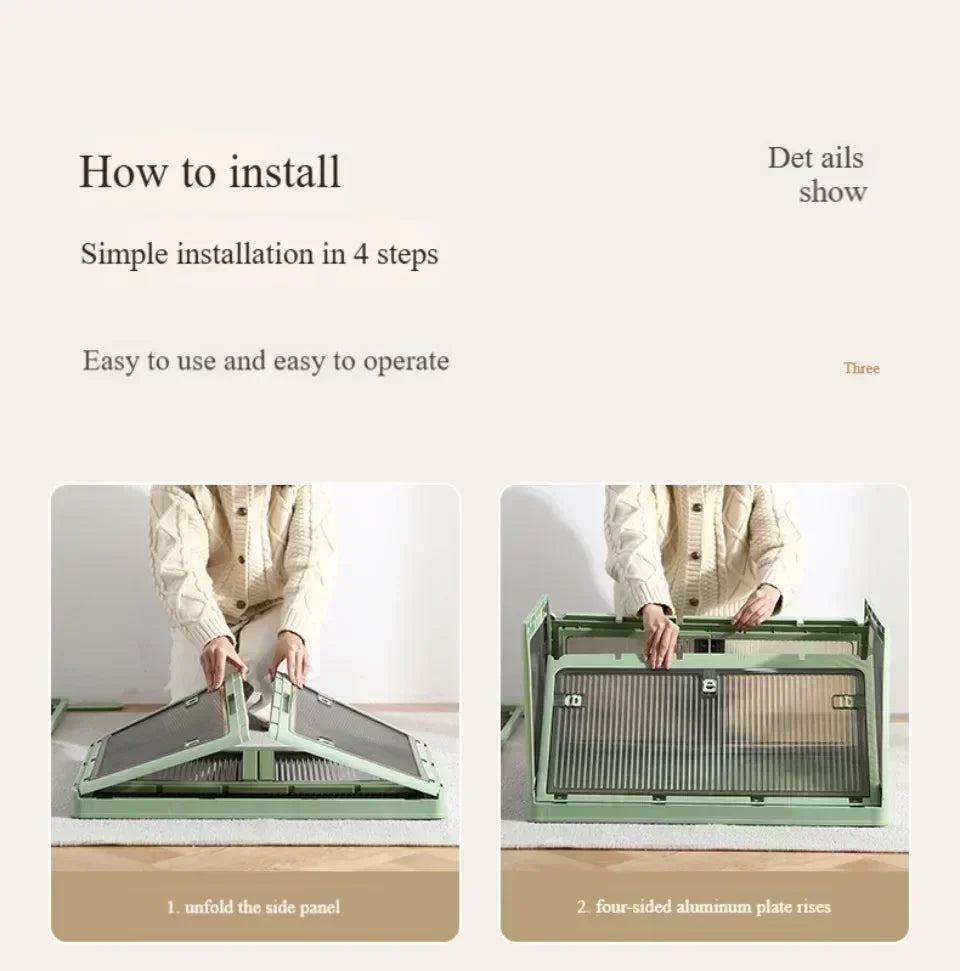 How to install

Det ails show

Simple installation in 4 steps

Easy to use and easy to operate

Three

1. unfold the side panel

2. four-sided aluminum plate rises