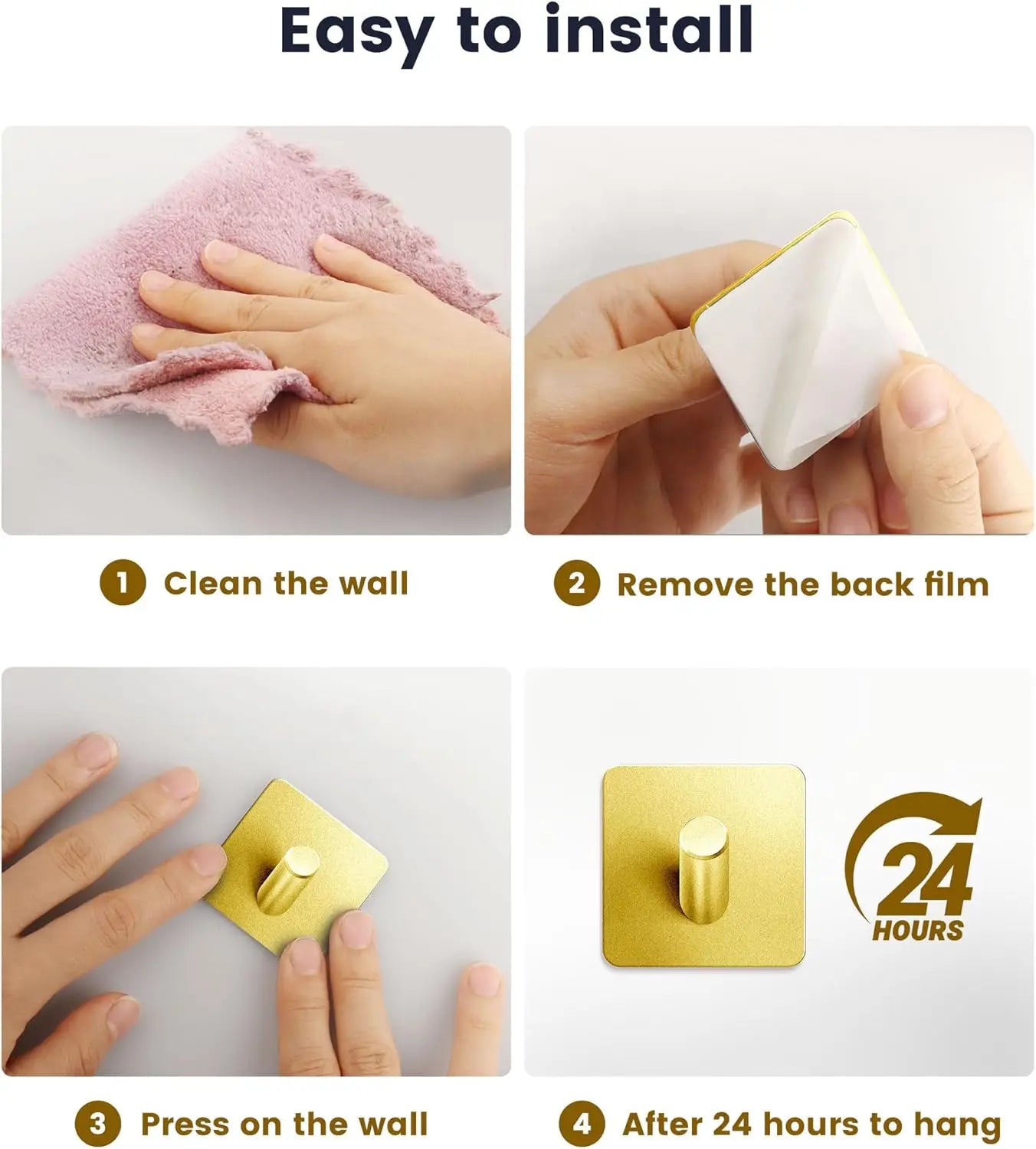 Easy to install

1 Clean the wall

2 Remove the back film

24 HOURS

3 Press on the wall

4 After 24 hours to hang