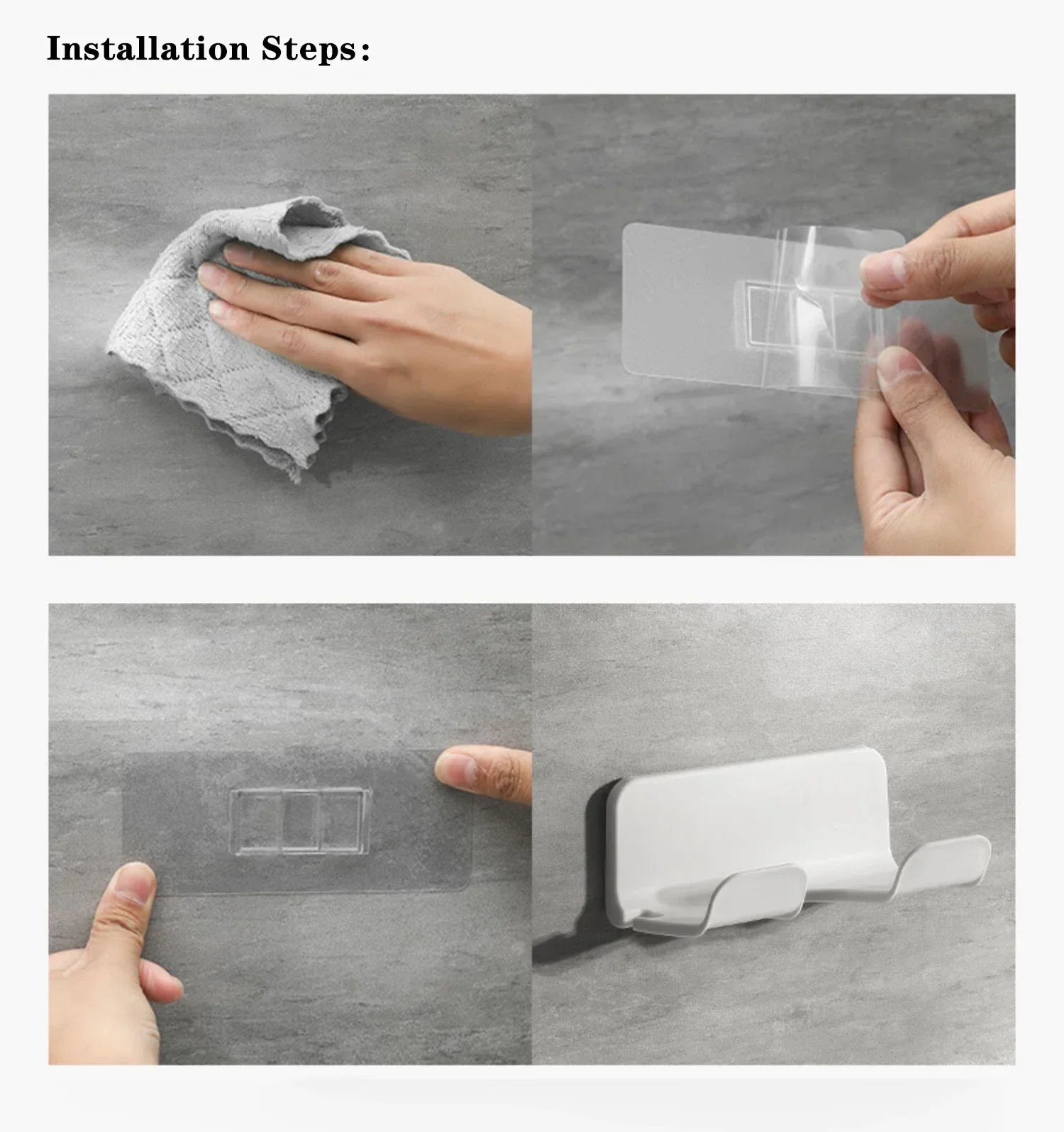 Installation Steps: