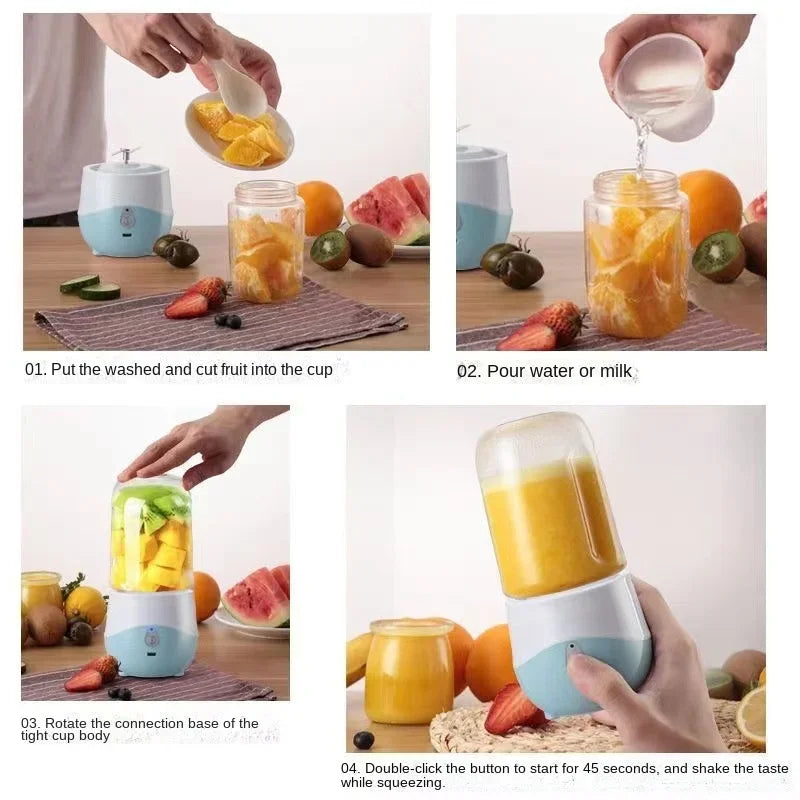 01. Put the washed and cut fruit into the cup

02. Pour water or milk

03. Rotate the connection base of the tight cup body

04. Double-click the button to start for 45 seconds, and shake the taste while squeezing.