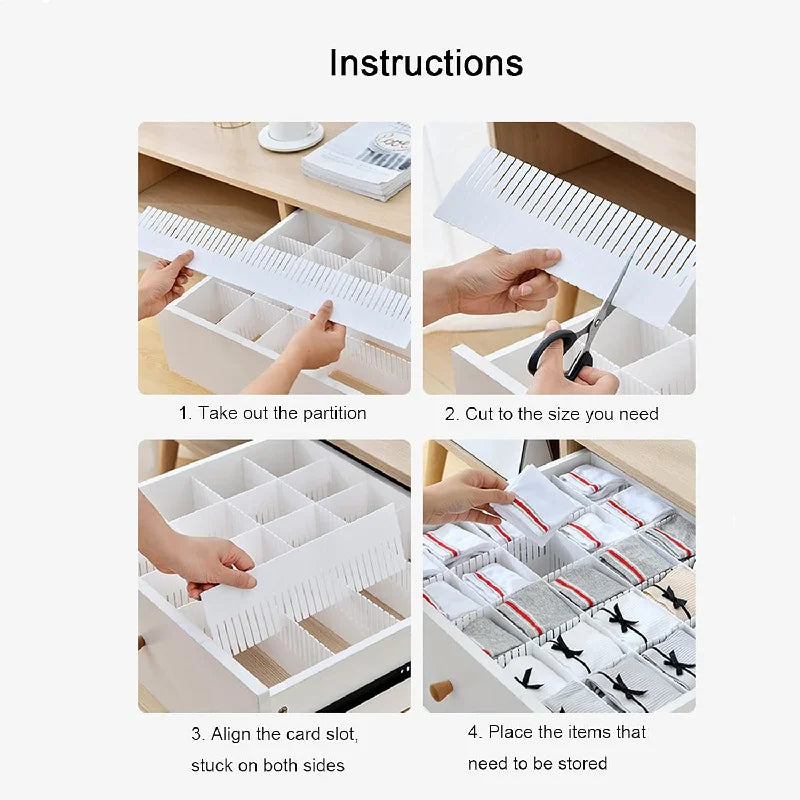 Instructions

1. Take out the partition

2. Cut to the size you need

3. Align the card slot, stuck on both sides

4. Place the items that need to be stored