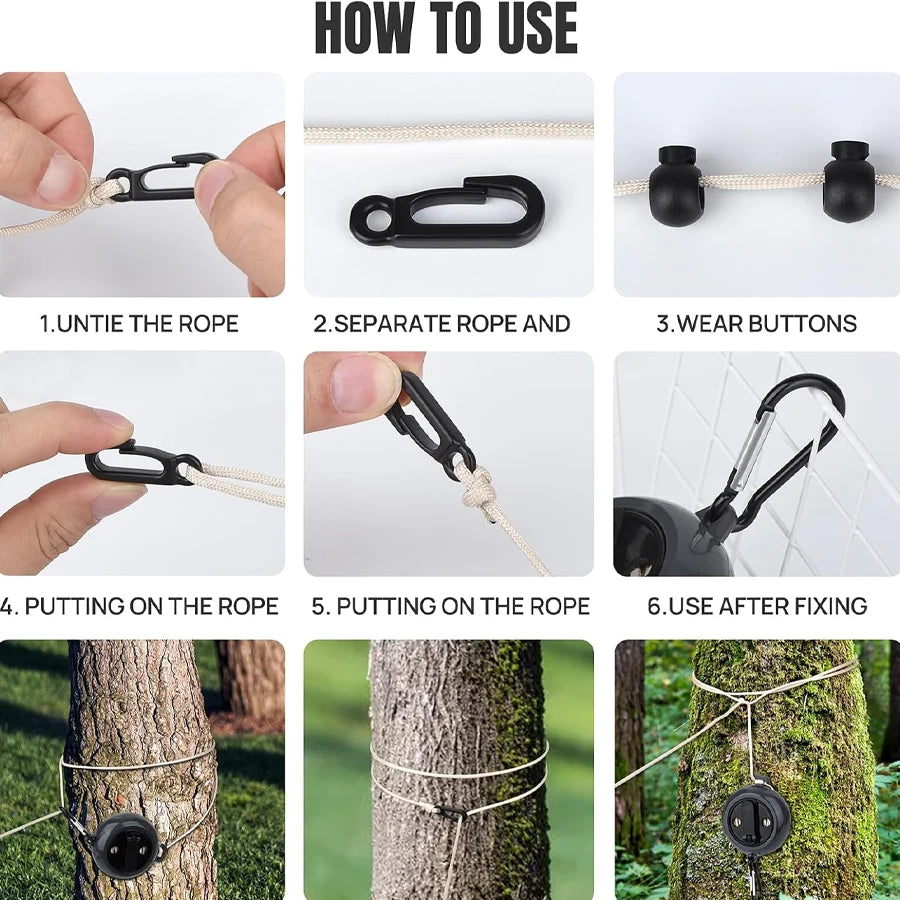 HOW TO USE

1.UNTIE THE ROPE

2.SEPARATE ROPE AND

3.WEAR BUTTONS

4. PUTTING ON THE ROPE

5. PUTTING ON THE ROPE

6.USE AFTER FIXING