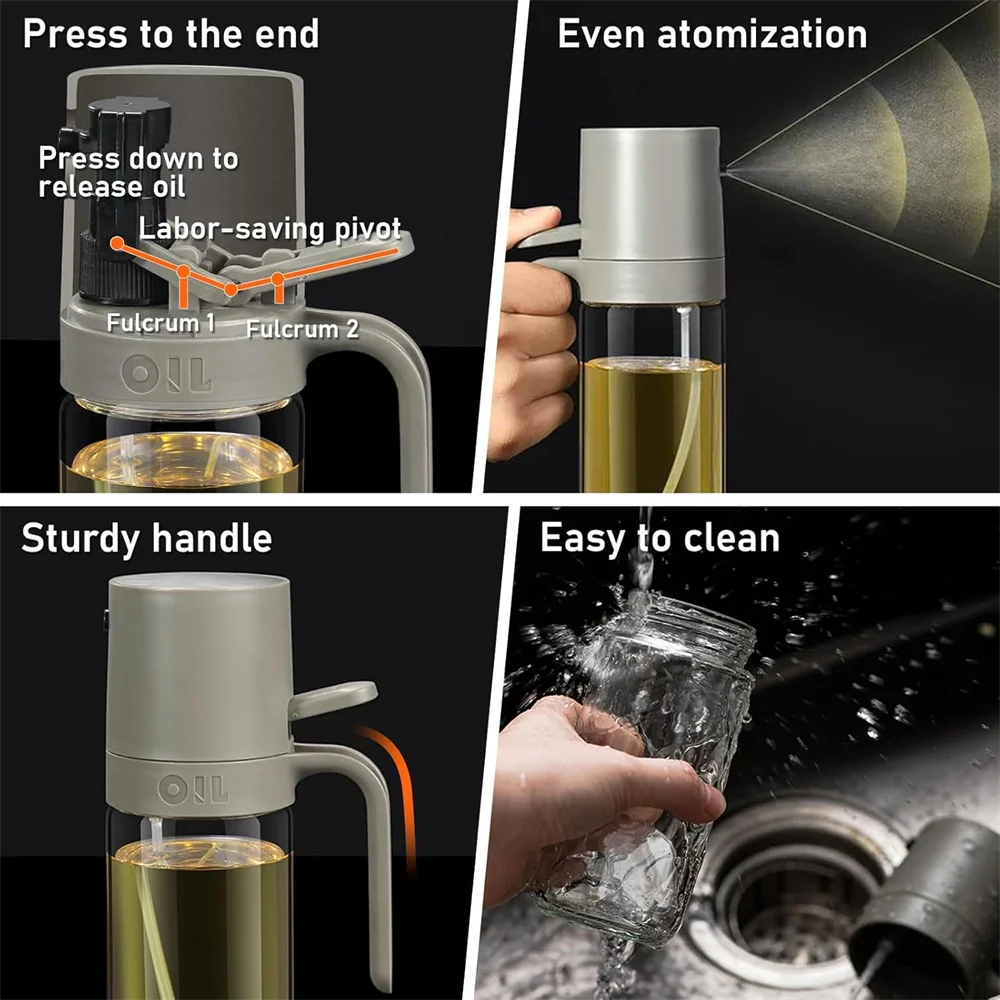 Press to the end

Press down to release oil

Labor-saving pivot

Fulcrum 1

Fulcrum 2

OIL

Even atomization

Sturdy handle

OIL

Easy to clean