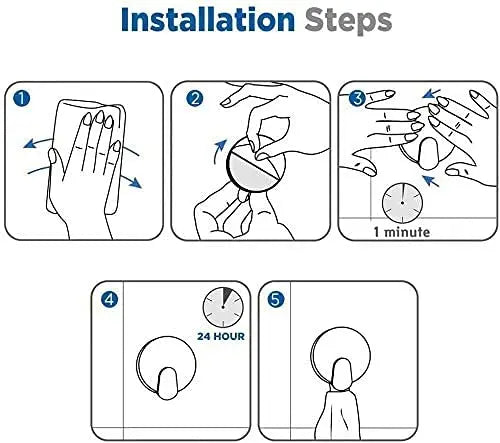 Installation Steps

1

2

3

1 minute

4

24 HOUR

5