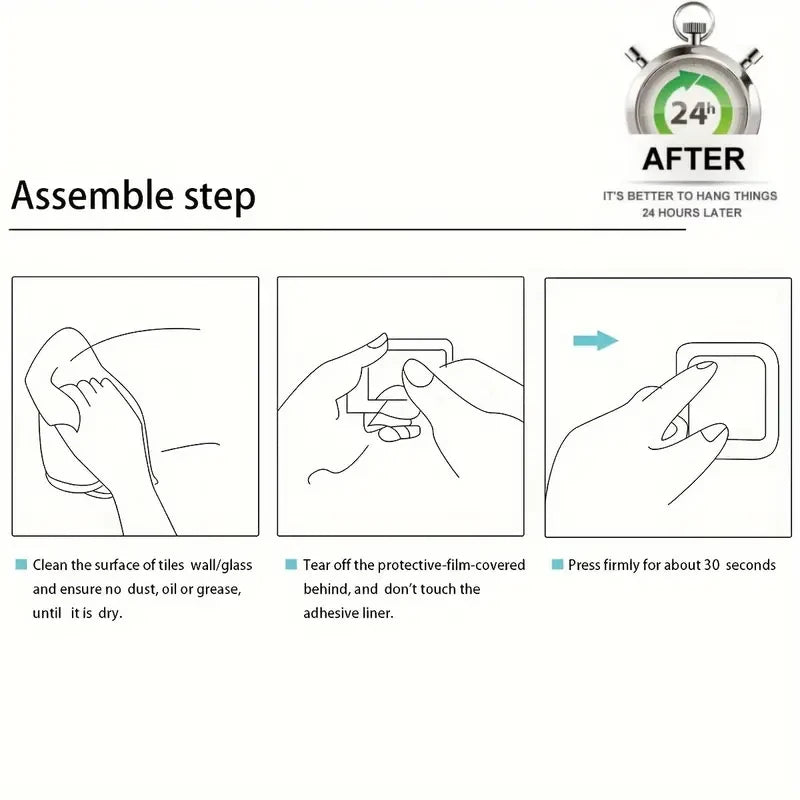 24h
AFTER
IT'S BETTER TO HANG THINGS 24 HOURS LATER

Assemble step

Clean the surface of tiles wall/glass and ensure no dust, oil or grease, until it is dry.

Tear off the protective-film-covered behind, and don't touch the adhesive liner.

Press firmly for about 30 seconds