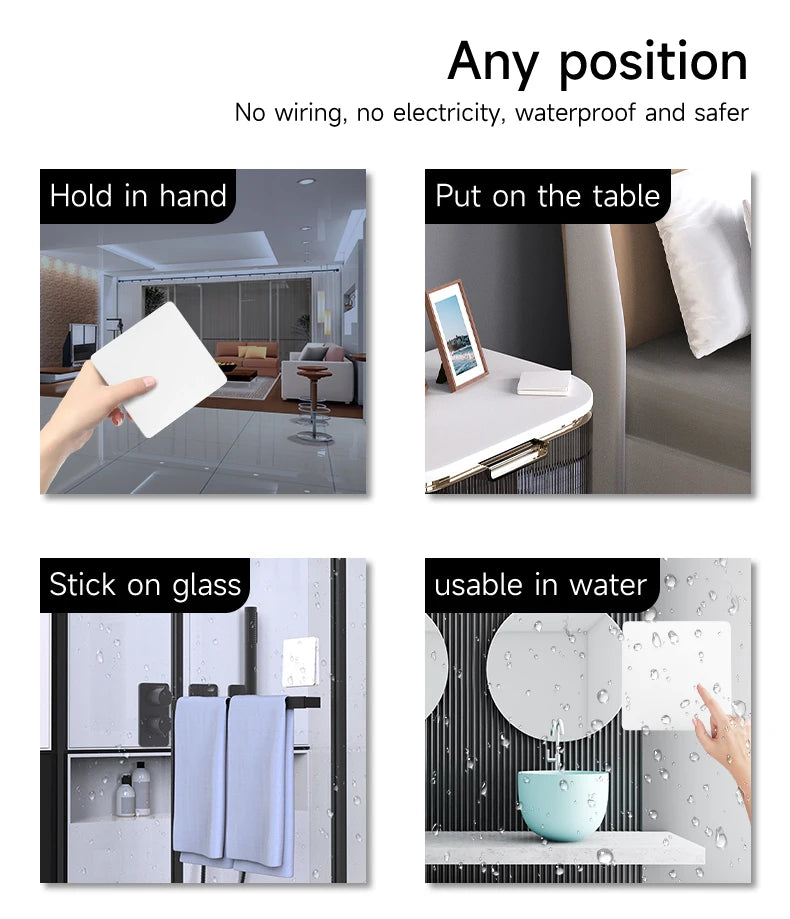 Any position

No wiring, no electricity, waterproof and safer

Hold in hand

Put on the table

Stick on glass

usable in water