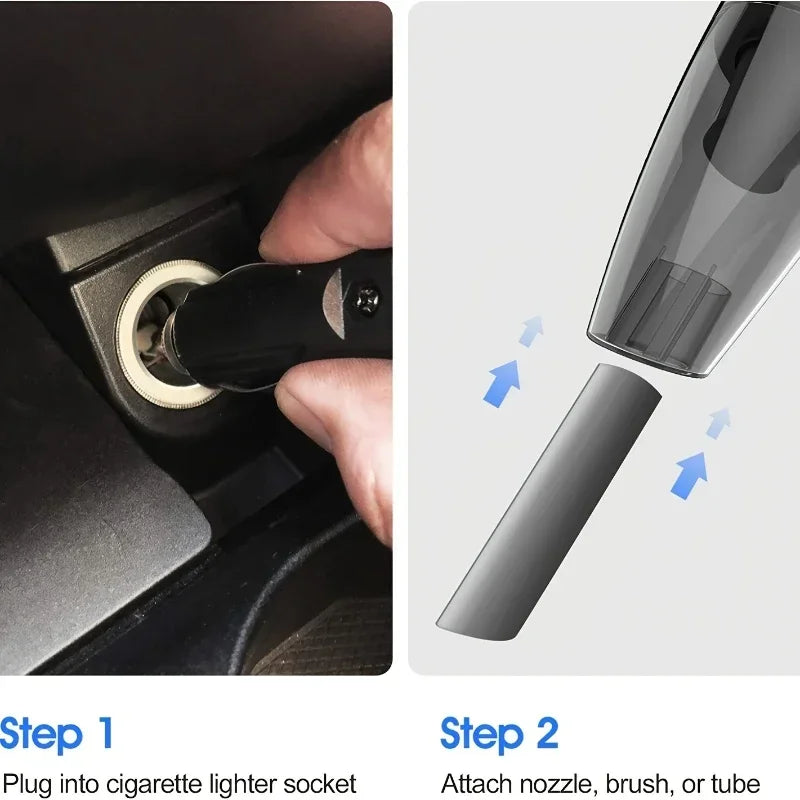 Step 1

Plug into cigarette lighter socket

Step 2

Attach nozzle, brush, or tube