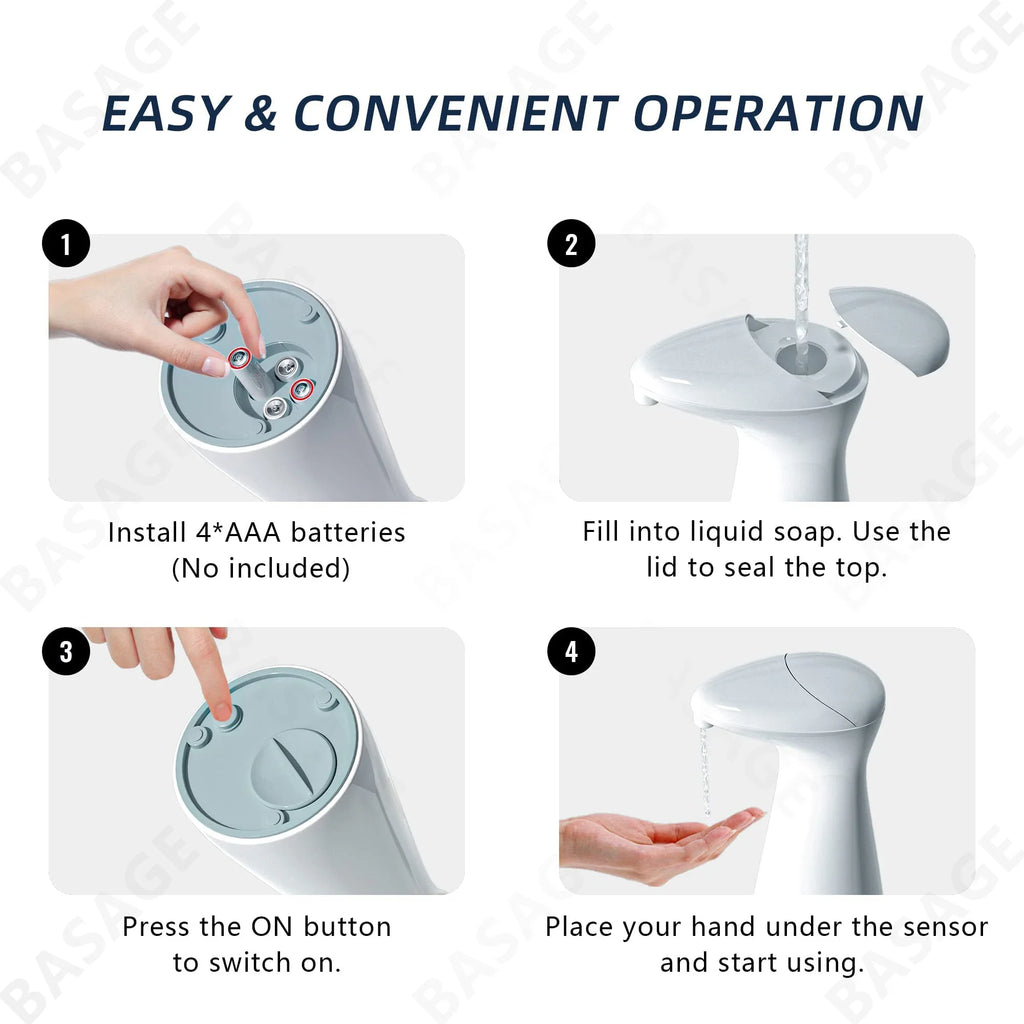 EASY & CONVENIENT OPERATION

1

Install 4*AAA batteries (No included)

2

Fill into liquid soap. Use the lid to seal the top.

3

Press the ON button to switch on.

4

Place your hand under the sensor and start using.

BASAGE