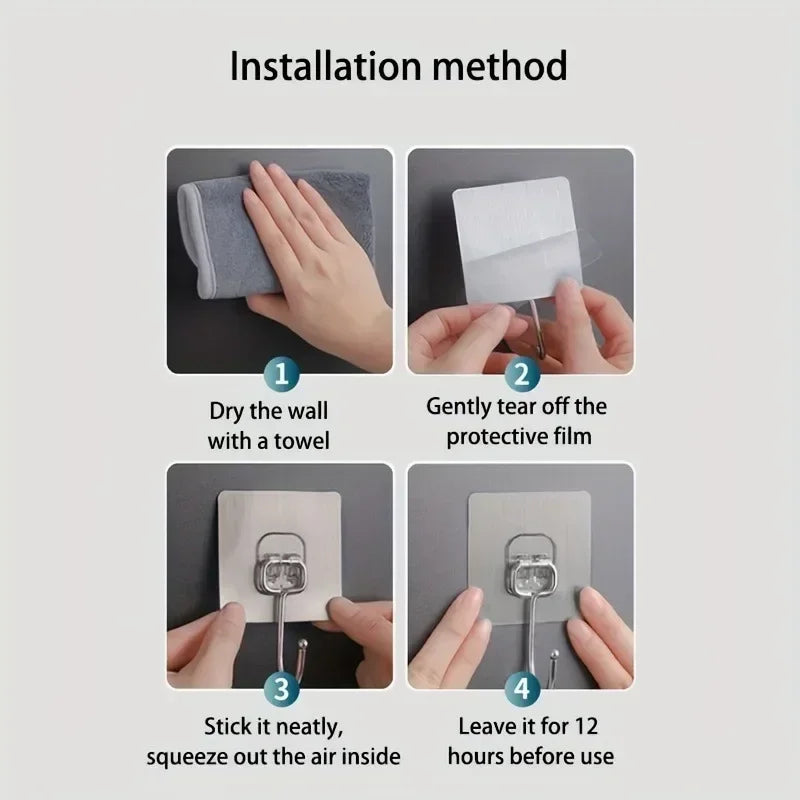 Installation method

1
Dry the wall with a towel

2
Gently tear off the protective film

3
Stick it neatly, squeeze out the air inside

4
Leave it for 12 hours before use